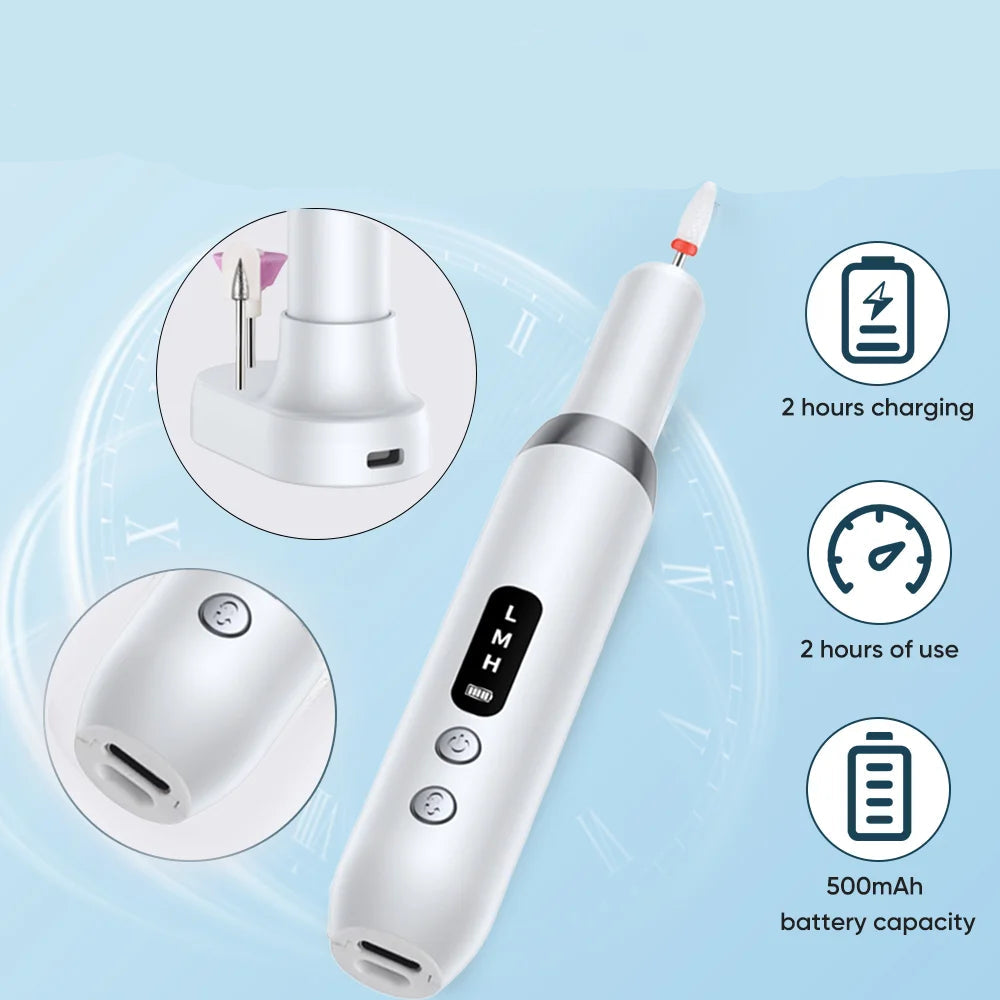 L
M
H

2 hours charging

2 hours of use

500mAh
battery capacity